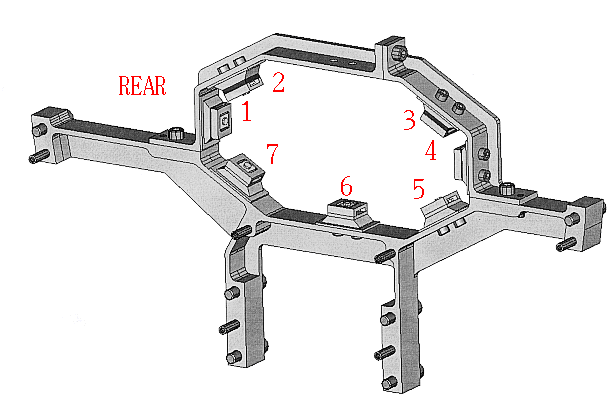 REAR
2
1
3
7
4
6
5